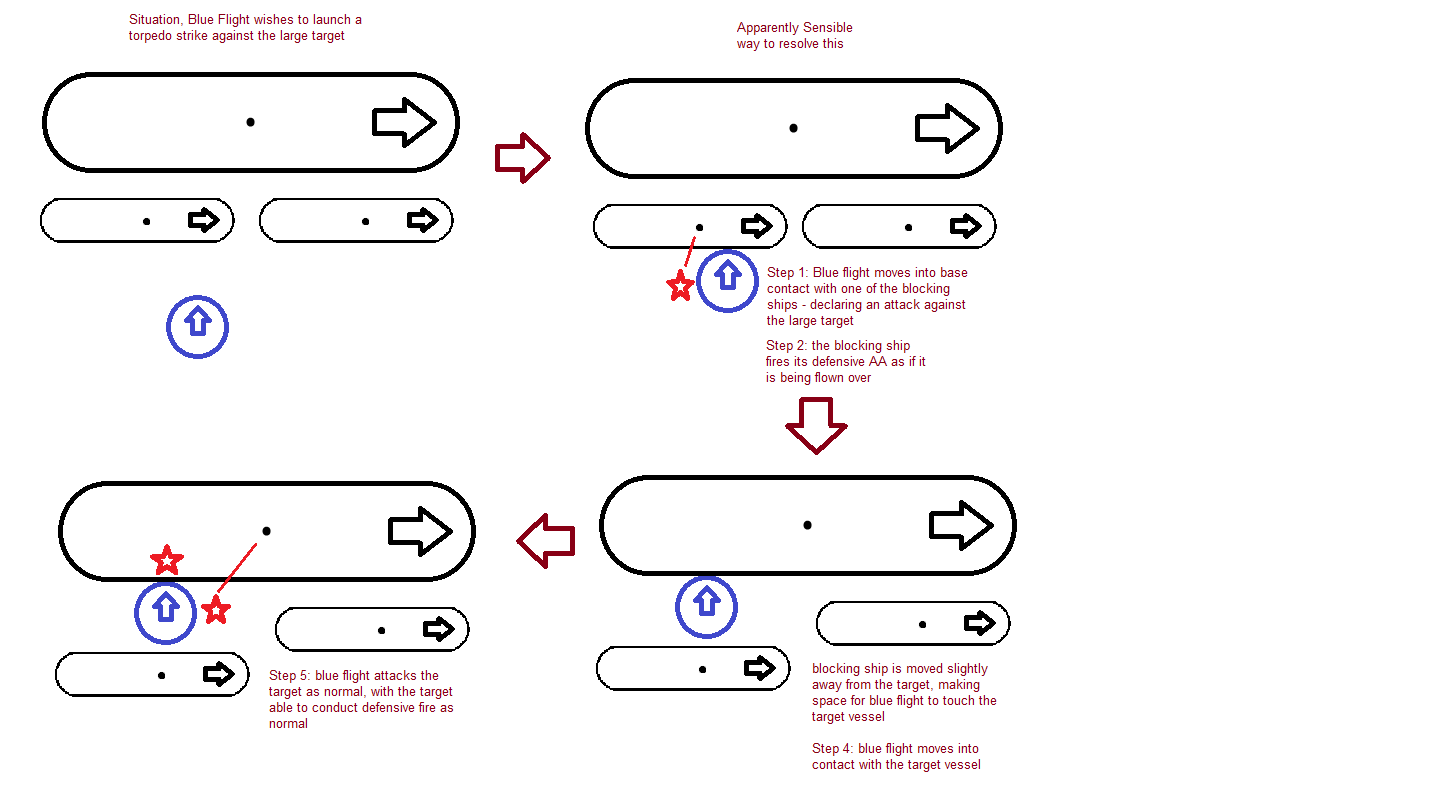 Situation, Blue Flight wishes to launch a torpedo strike against the large target

Apparently Sensible way to resolve this

Step 1: Blue flight moves into base contact with one of the blocking ships - declaring an attack against the large target

Step 2: the blocking ship fires its defensive AA as if it is being flown over

blocking ship is moved slightly away from the target, making space for blue flight to touch the target vessel

Step 4: blue flight moves into contact with the target vessel

Step 5: blue flight attacks the target as normal, with the target able to conduct defensive fire as normal