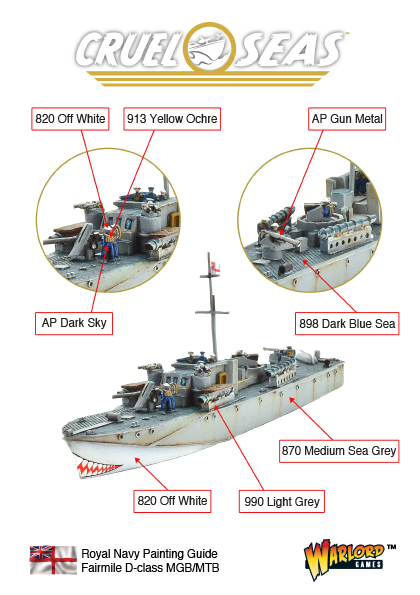 CRUEL SEAS™

820 Off White

913 Yellow Ochre

AP Gun Metal

AP Dark Sky

898 Dark Blue Sea

870 Medium Sea Grey

820 Off White

990 Light Grey

Royal Navy Painting Guide
Fairmile D-class MGB/MTB

WARLORD™ GAMES