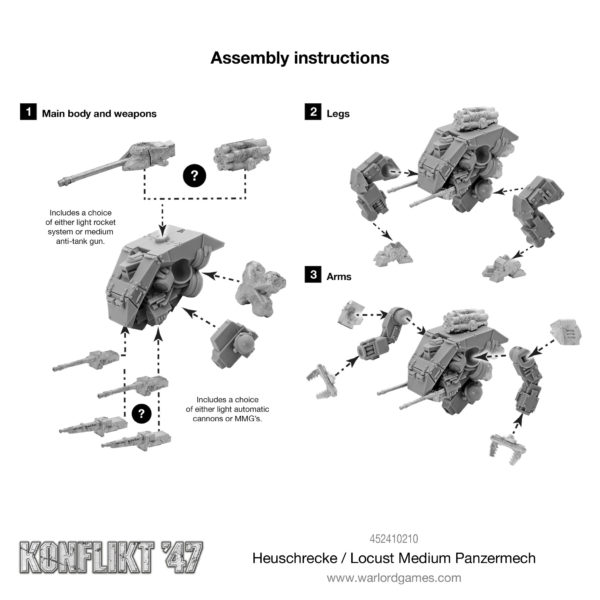 Assembly instructions

1 Main body and weapons

?

Includes a choice of either light rocket system or medium anti-tank gun.

?

Includes a choice of either light automatic cannons or MMG's.

2 Legs

3 Arms

KONFLIKT '47

452410210

Heuschrecke / Locust Medium Panzermech

www.warlordgames.com